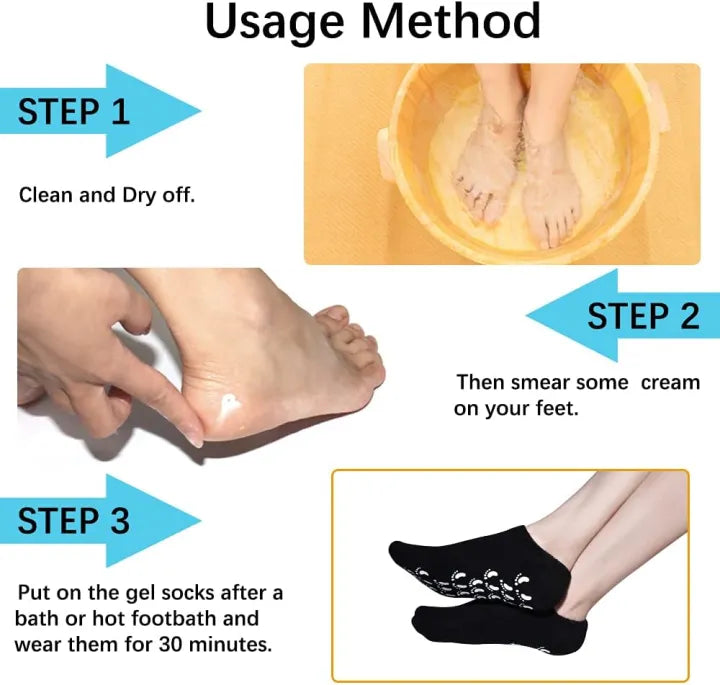 Usage Method

STEP 1

Clean and Dry off.

STEP 2

Then smear some cream on your feet.

STEP 3

Put on the gel socks after a bath or hot footbath and wear them for 30 minutes.