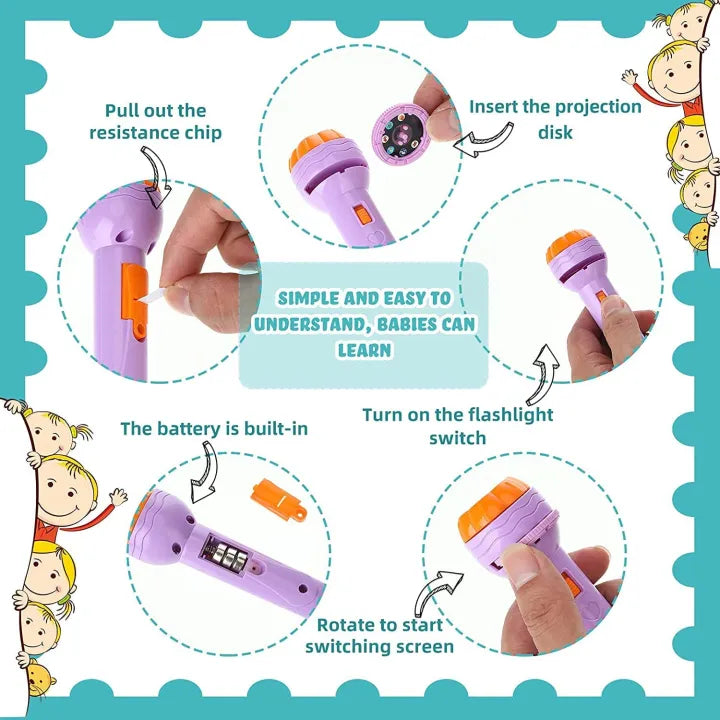 Pull out the resistance chip

Insert the projection disk

SIMPLE AND EASY TO UNDERSTAND, BABIES CAN LEARN

Turn on the flashlight switch

The battery is built-in

Rotate to start switching screen